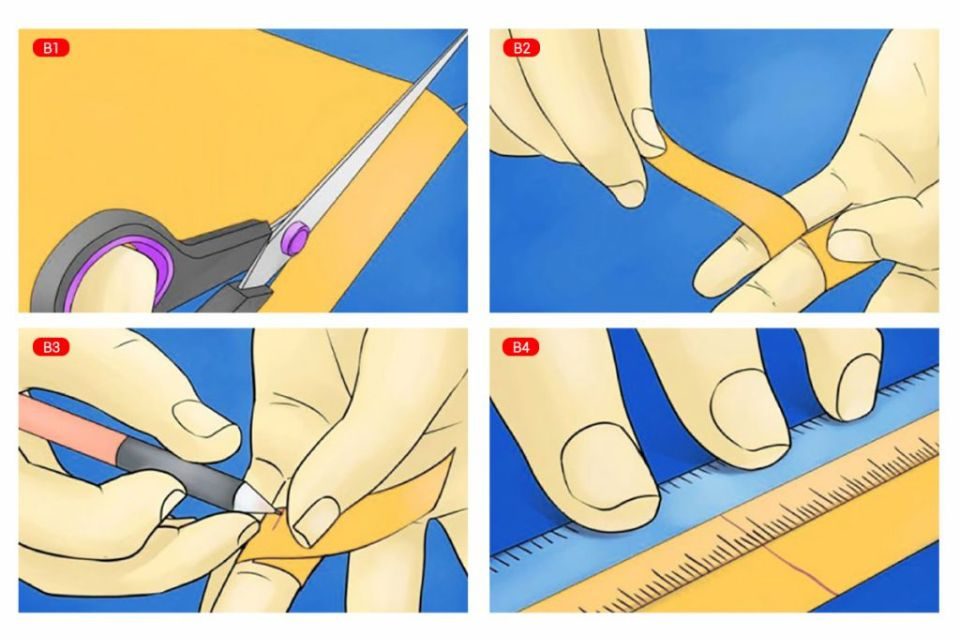 B1

B2

B3

B4